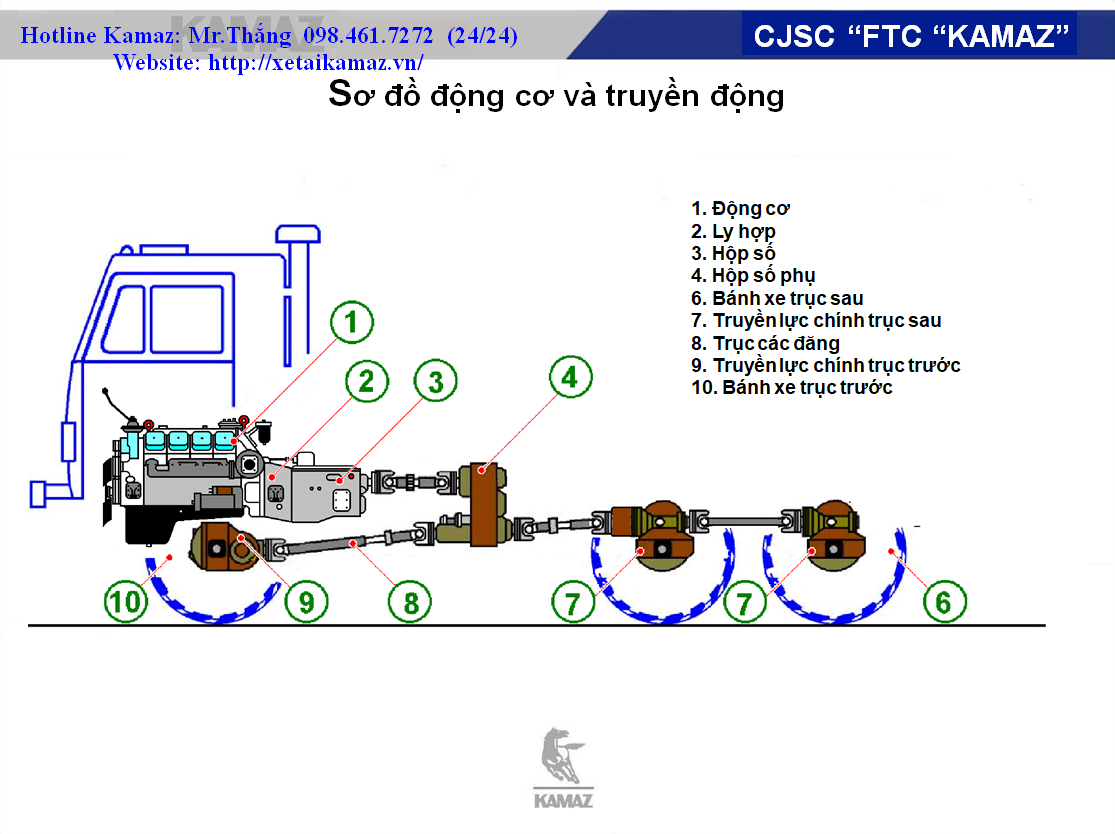 Hotline Kamaz: Mr.Thắng 098.461.7272 (24/24)
Website: http://xetaikamaz.vn/

KAMAZ

CJSC “FTC “KAMAZ”

Sơ đồ động cơ và truyền động

1. Động cơ
2. Ly hợp
3. Hộp số
4. Hộp số phụ
6. Bánh xe trục sau
7. Truyền lực chính trục sau
8. Trục các đăng
9. Truyền lực chính trục trước
10. Bánh xe trục trước

1
2
3
4
10
9
8
7
7
6

KAMAZ